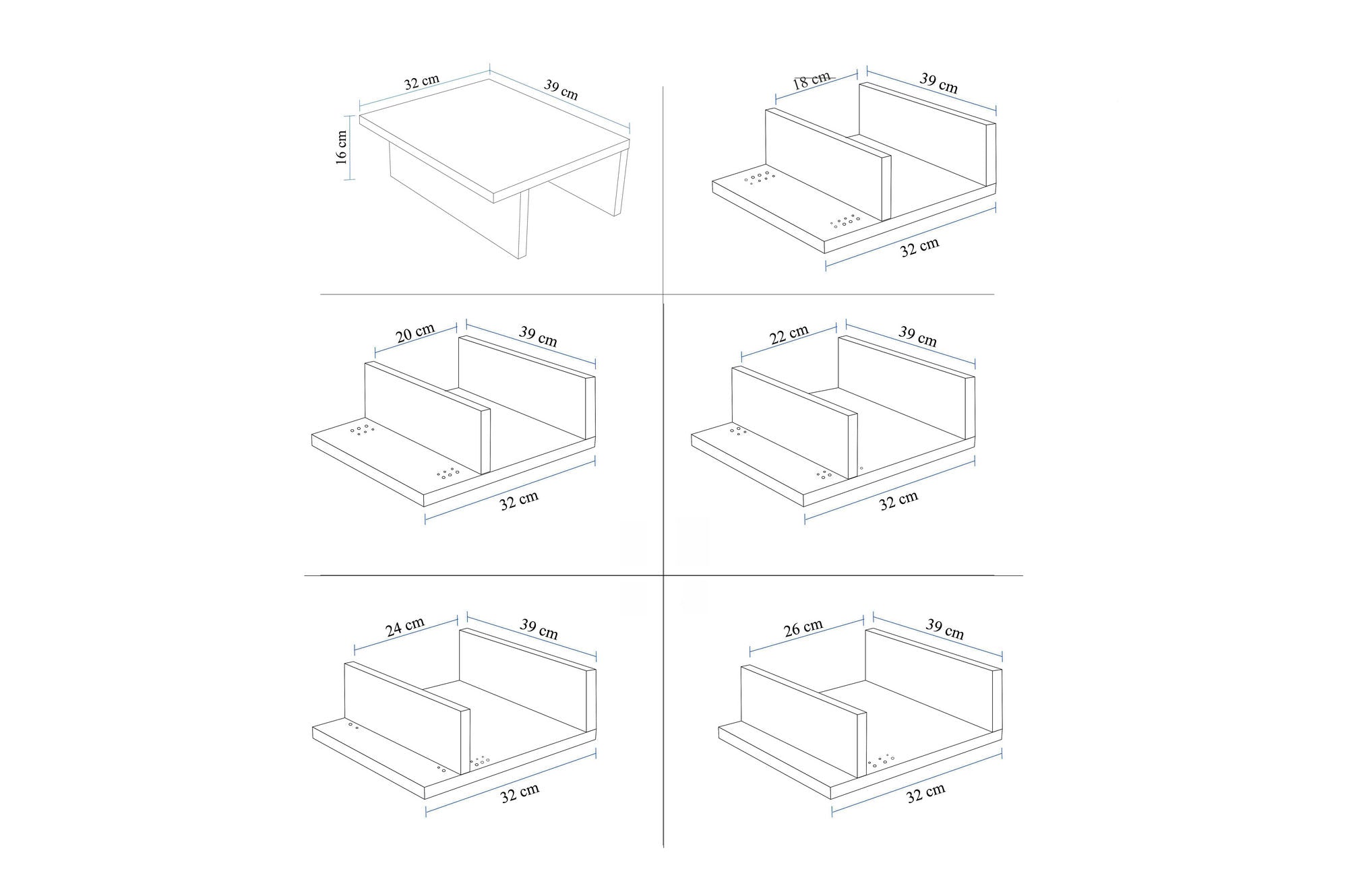 32 cm
39 cm
16 cm

18 cm
39 cm
32 cm

20 cm
39 cm
32 cm

22 cm
39 cm
32 cm

24 cm
39 cm
32 cm

26 cm
39 cm
32 cm